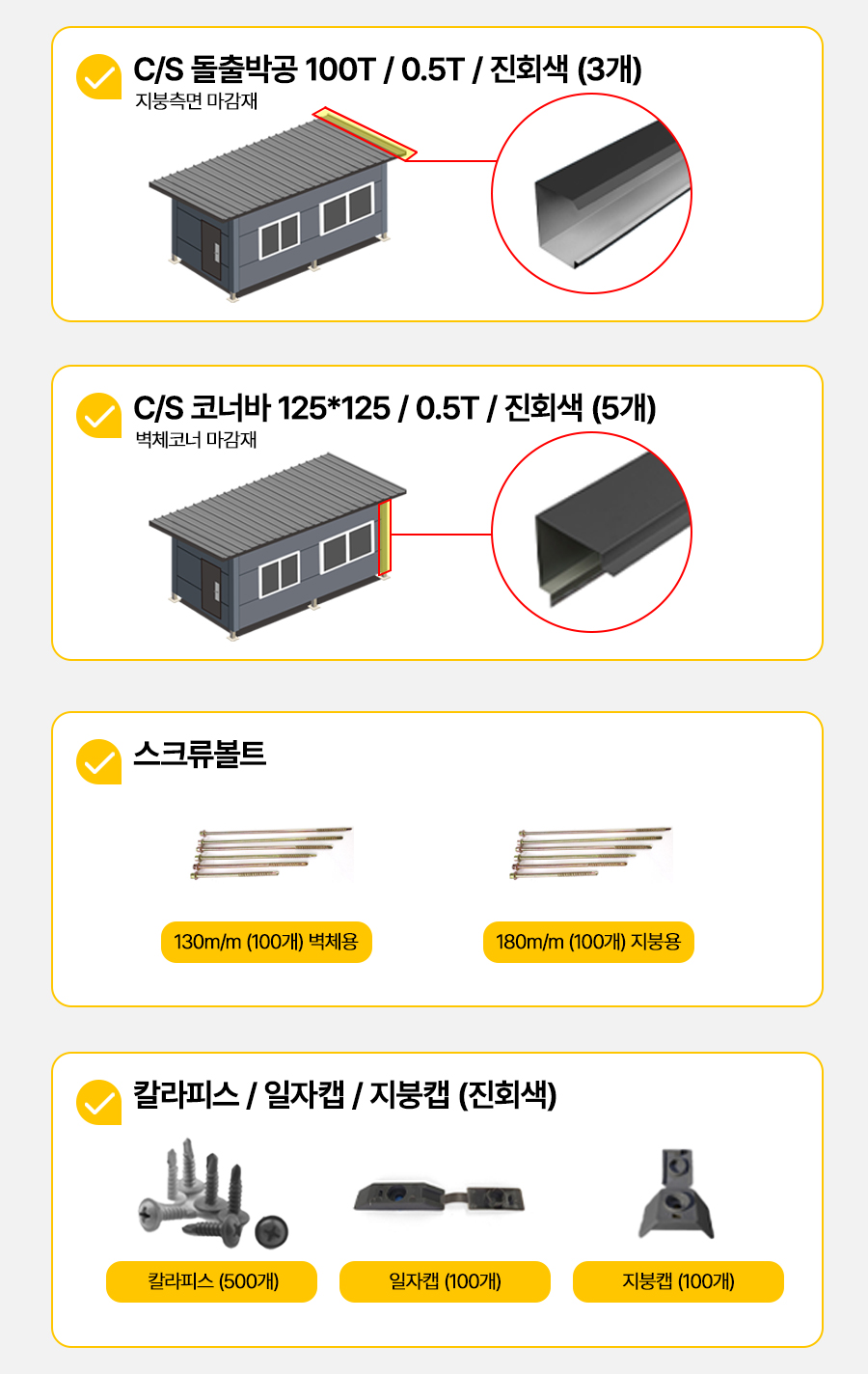 C/S 돌출박공 100T / 0.5T / 진회색 (3개)
지붕측면 마감재

C/S 코너바 125*125 / 0.5T / 진회색 (5개)
벽체코너 마감재

스크류볼트

130m/m (100개) 벽체용

180m/m (100개) 지붕용

칼라피스 / 일자캡 / 지붕캡 (진회색)

칼라피스 (500개)

일자캡 (100개)

지붕캡 (100개)