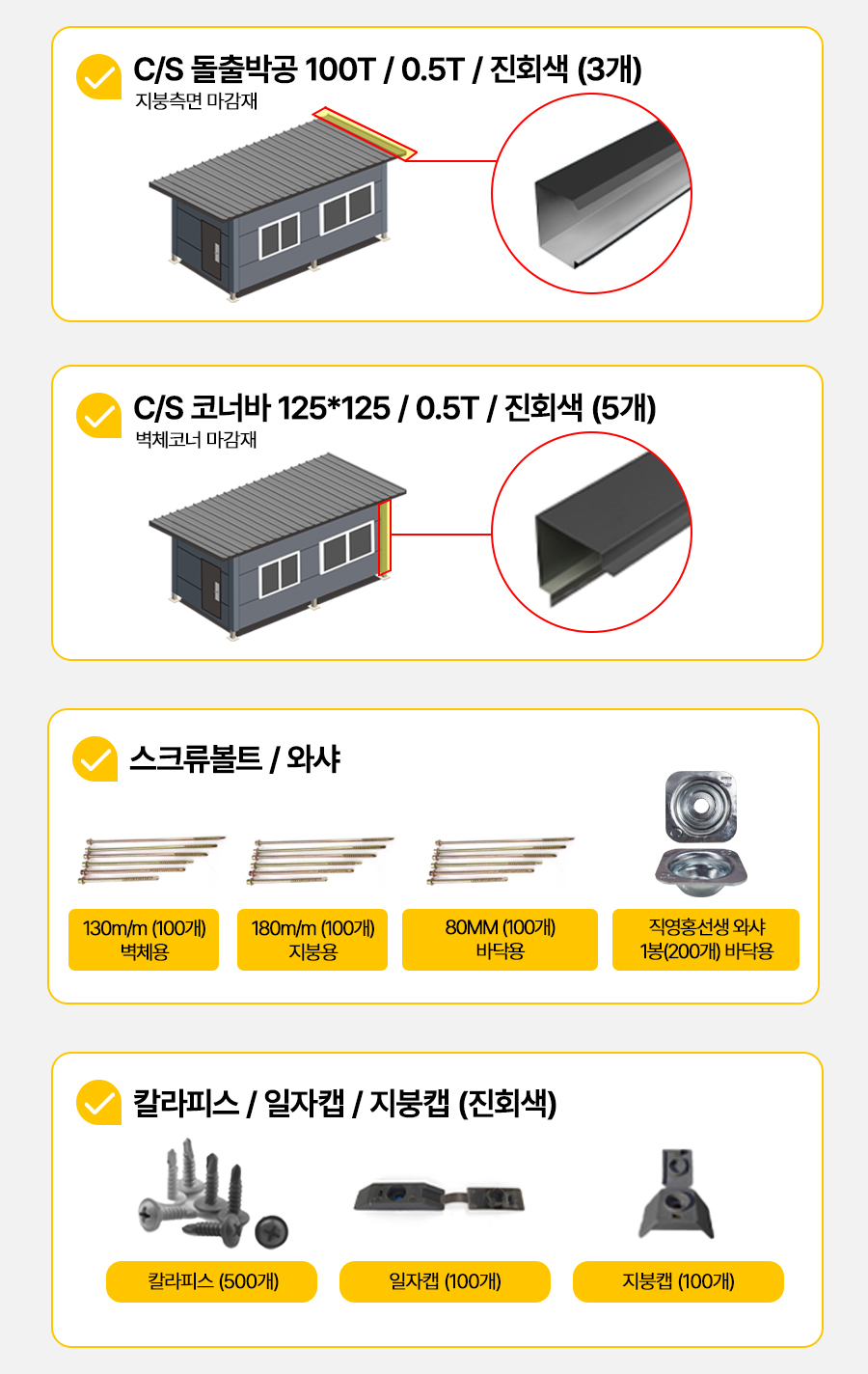 C/S 돌출박공 100T / 0.5T / 진회색 (3개)
지붕측면 마감재

C/S 코너바 125*125 / 0.5T / 진회색 (5개)
벽체코너 마감재

스크류볼트 / 와샤

130m/m (100개)
벽체용

180m/m (100개)
지붕용

80MM (100개)
바닥용

직영홍선생 와샤
1봉(200개) 바닥용

칼라피스 / 일자캡 / 지붕캡 (진회색)

칼라피스 (500개)

일자캡 (100개)

지붕캡 (100개)