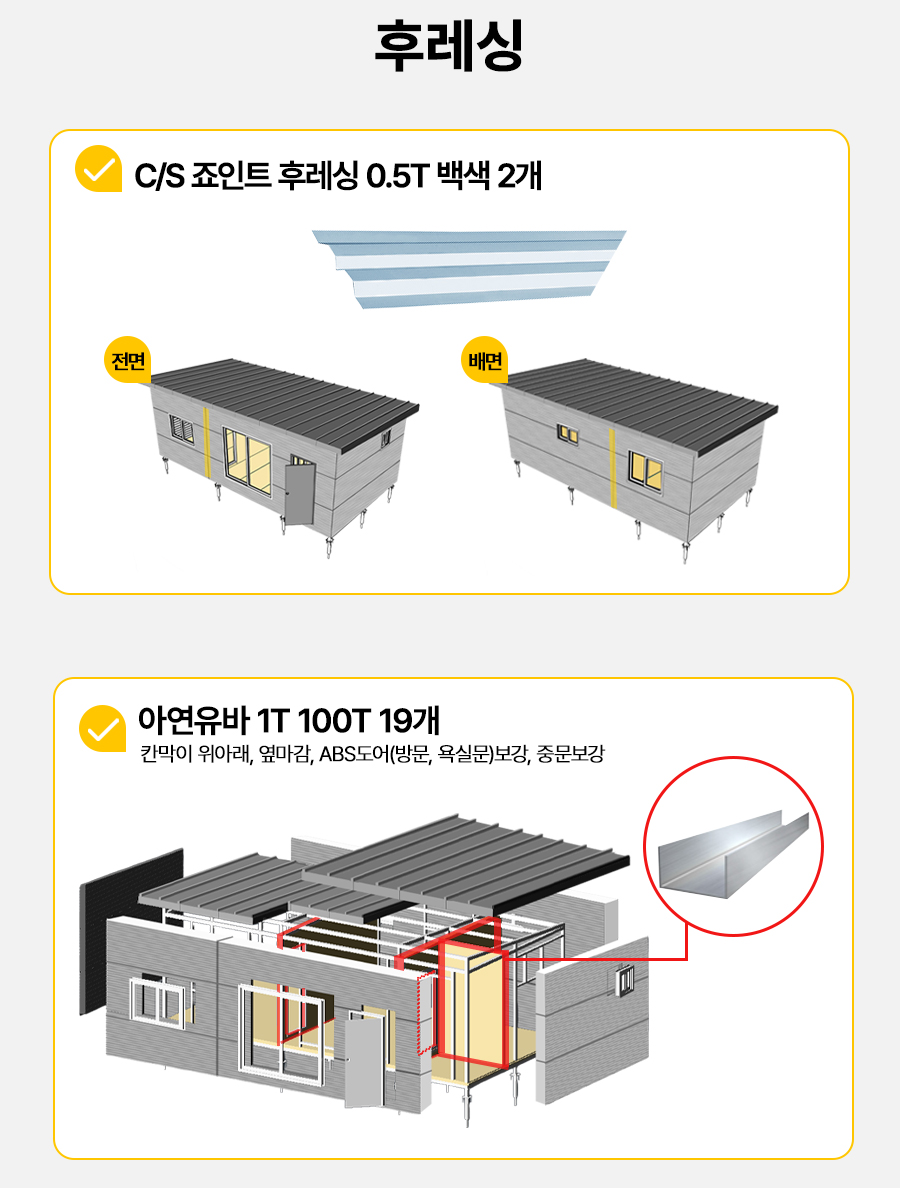 후레싱

C/S 죠인트 후레싱 0.5T 백색 2개

전면

배면

아연유바 1T 100T 19개

칸막이 위아래, 옆마감, ABS도어(방문, 욕실문)보강, 중문보강