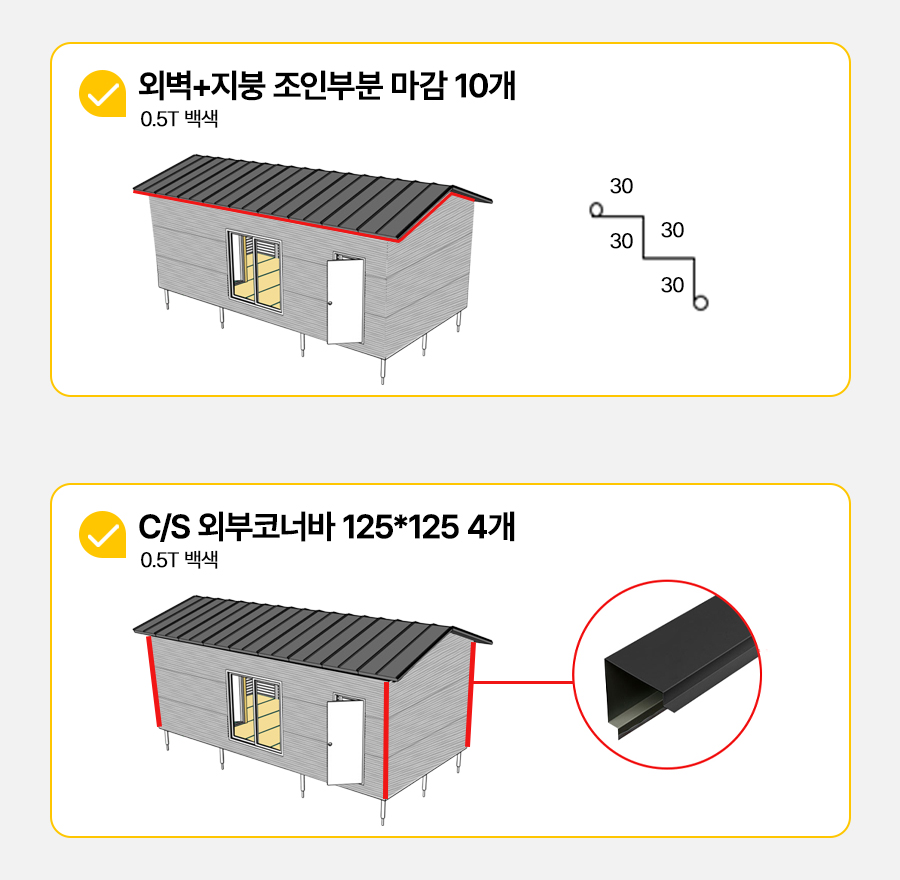 외벽+지붕 조인부분 마감 10개
0.5T 백색

30
30
30
30

C/S 외부코너바 125*125 4개
0.5T 백색